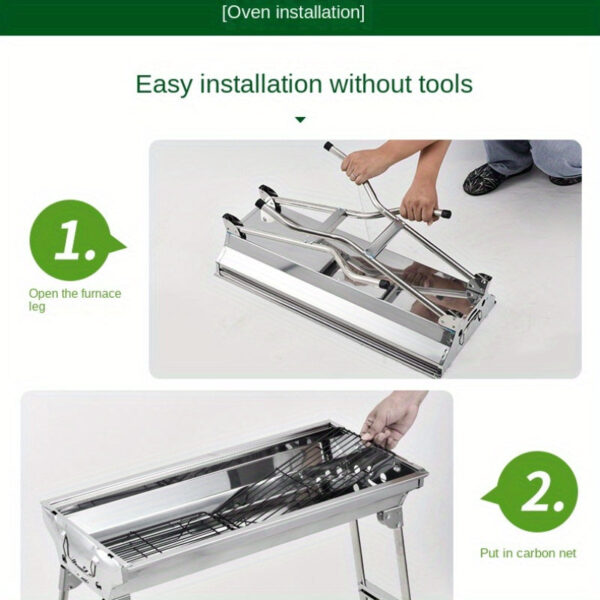 [Oven installation]

Easy installation without tools

1.

Open the furnace leg

2.

Put in carbon net