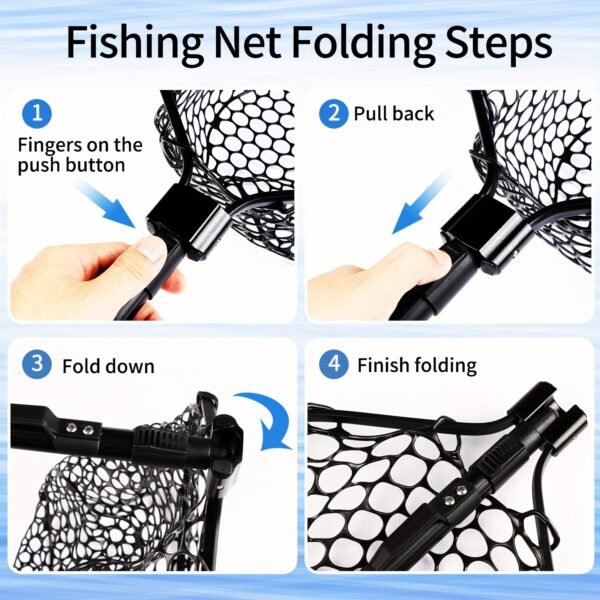 Fishing Net Folding Steps

1
Fingers on the push button

2 Pull back

3 Fold down

4 Finish folding